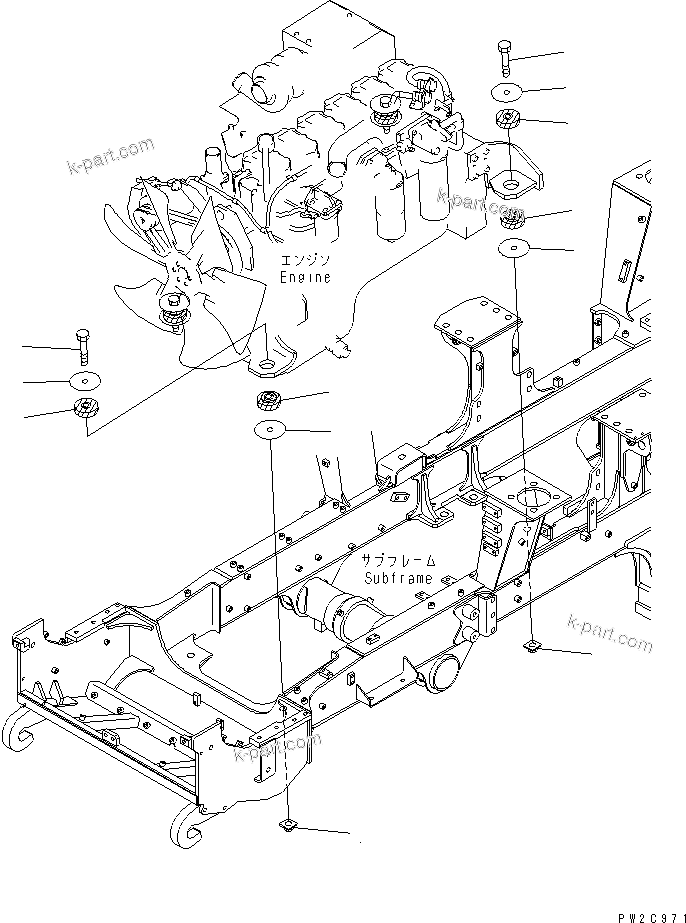 k-part.com
k-part.com
エンジン
Engine
サブフレーム
Subframe
k-part.com
k-part.com
PW2C971