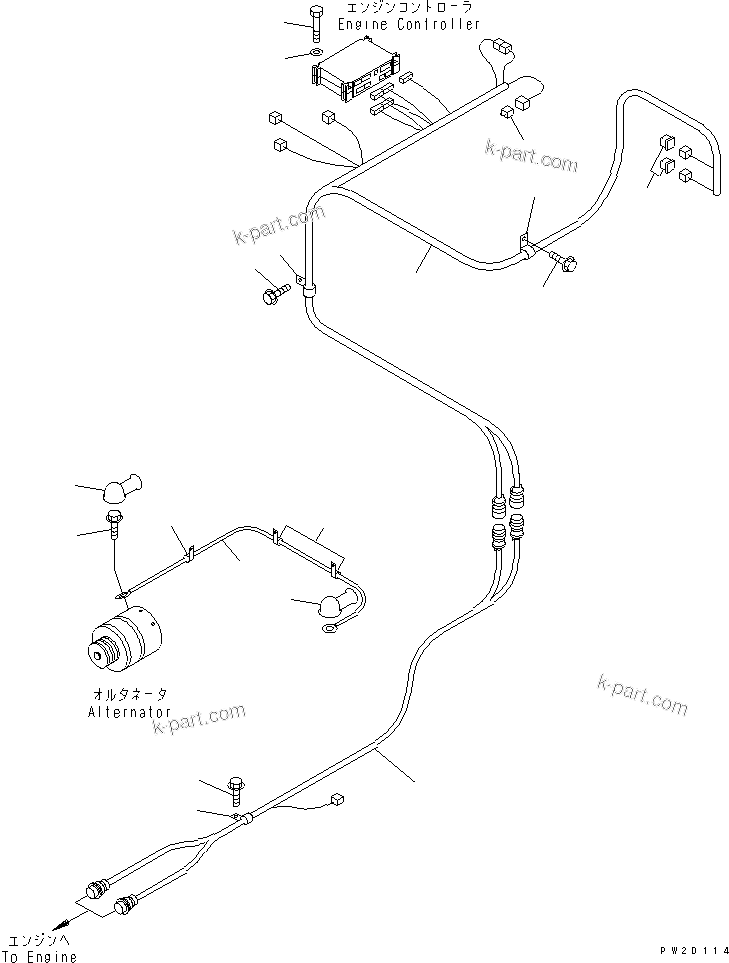 エンジンコントローラ
Engine Controller

k-part.com

k-part.com

オルタネータ
Alternator

k-part.com

k-part.com

エンジンへ
To Engine

PW20114