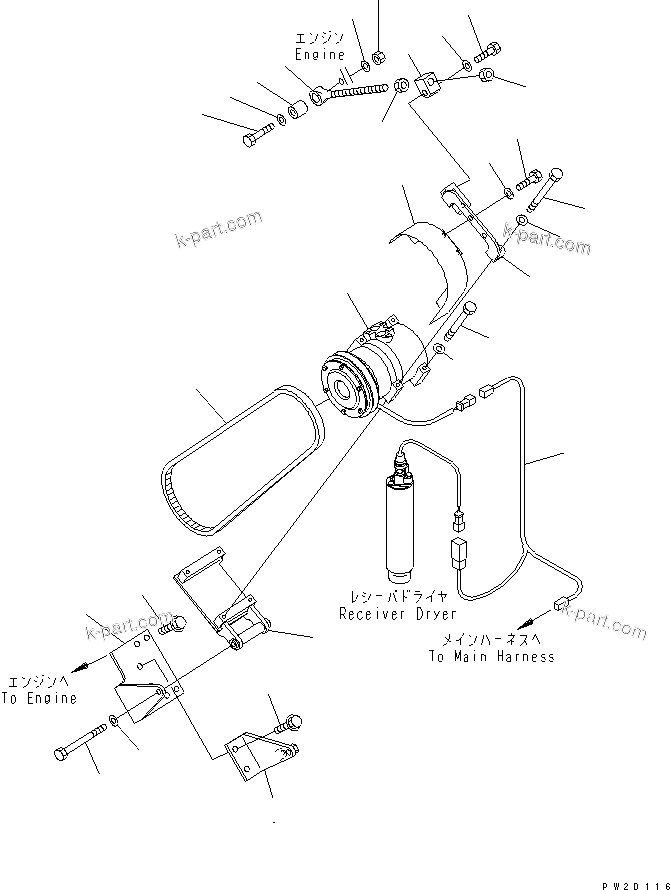 エンジン
Engine

k-part.com

k-part.com

レシーバドライヤ
Receiver Dryer

k-part.com

メインハーネスへ
To Main Harness

k-part.com

エンジンへ
To Engine

PW20116