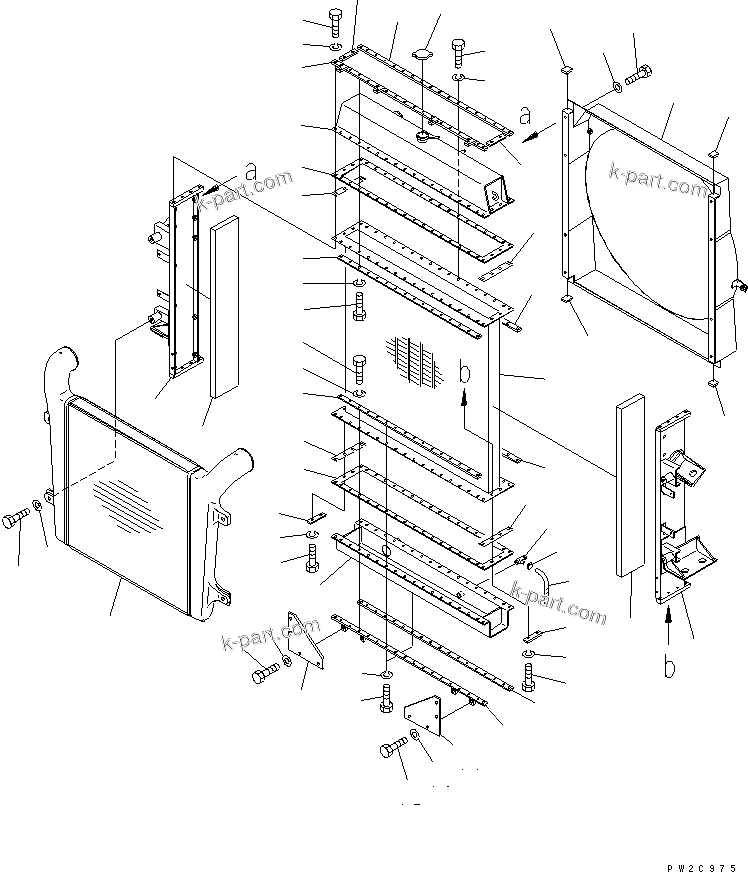 a
a
k-part.com
k-part.com
b
k-part.com
k-part.com
b
PW2C975