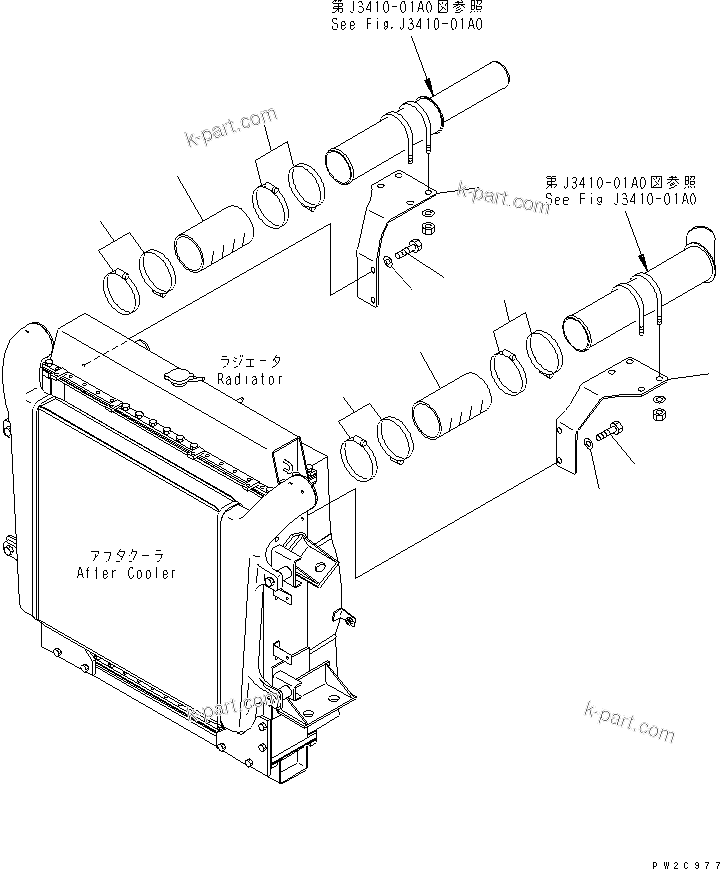 第J3410-01A0図参照
See Fig.J3410-01A0

k-part.com

k-part.com

第J3410-01A0図参照
See Fig J3410-01A0

ラジエータ
Radiator

アフタクーラ
After Cooler

k-part.com

k-part.com

PW2C977