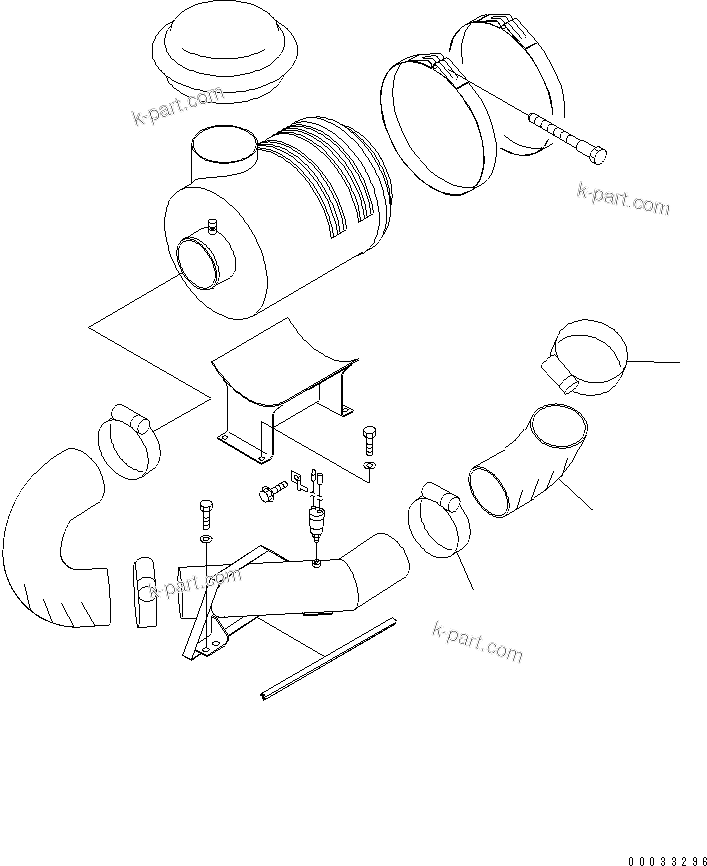 k-part.com

k-part.com

k-part.com

k-part.com

00033296