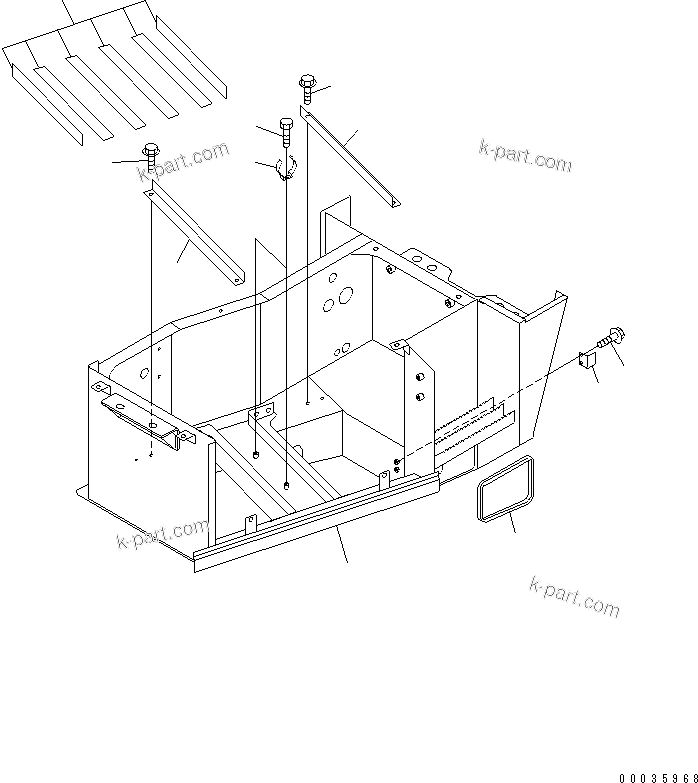 k-part.com

k-part.com

k-part.com

k-part.com

00035968