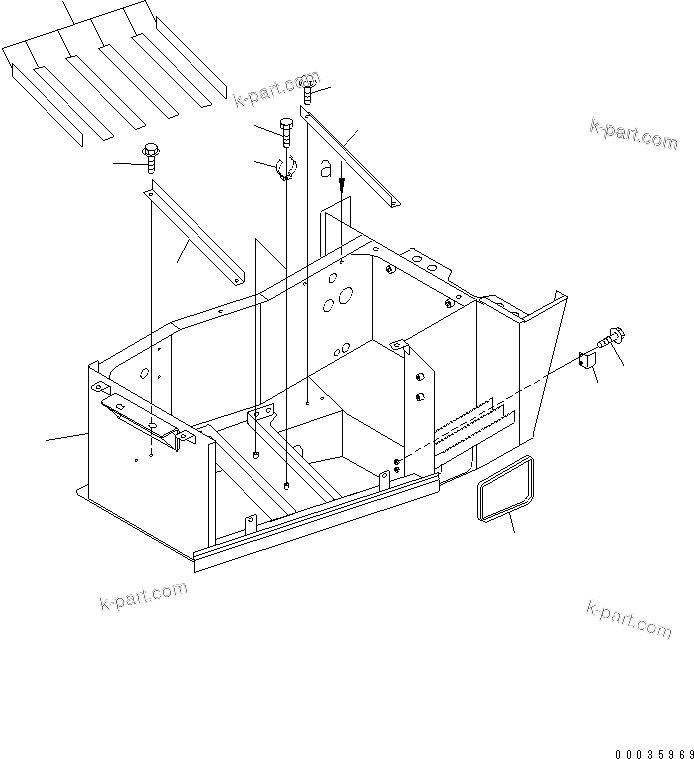 k-part.com

k-part.com

a

k-part.com

k-part.com

00035969