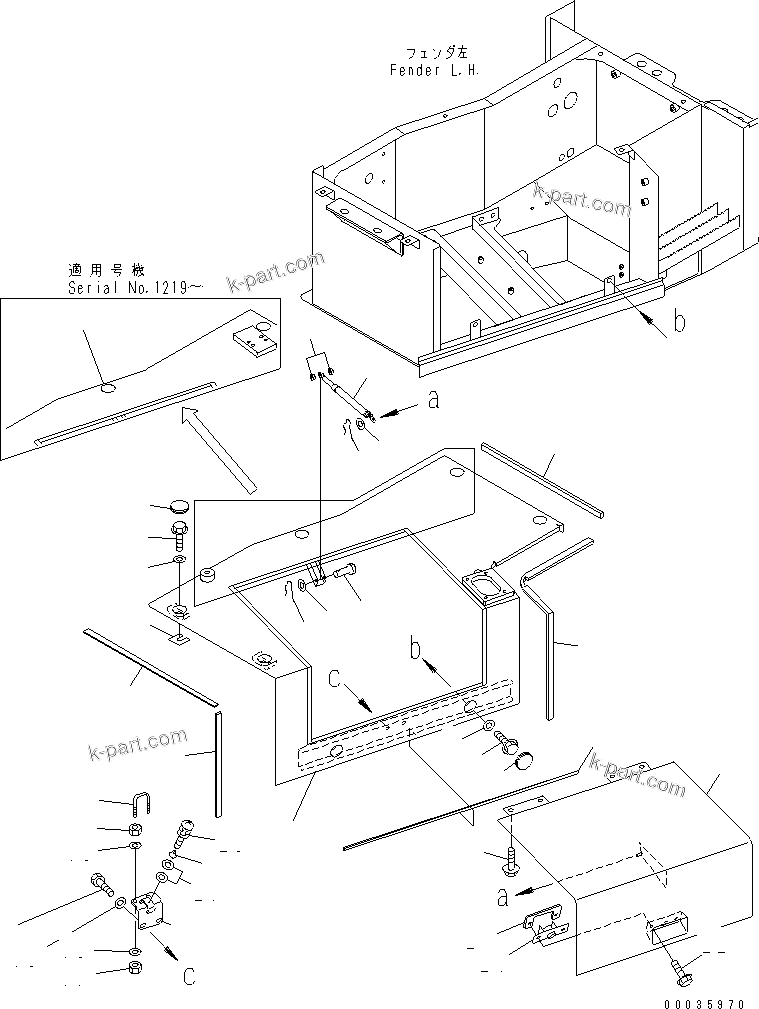 フェンダ左
Fender L.H.

k-part.com

適用号機
Serial No.1219~

k-part.com

b

a

b

c

k-part.com

k-part.com

a

c

00035970