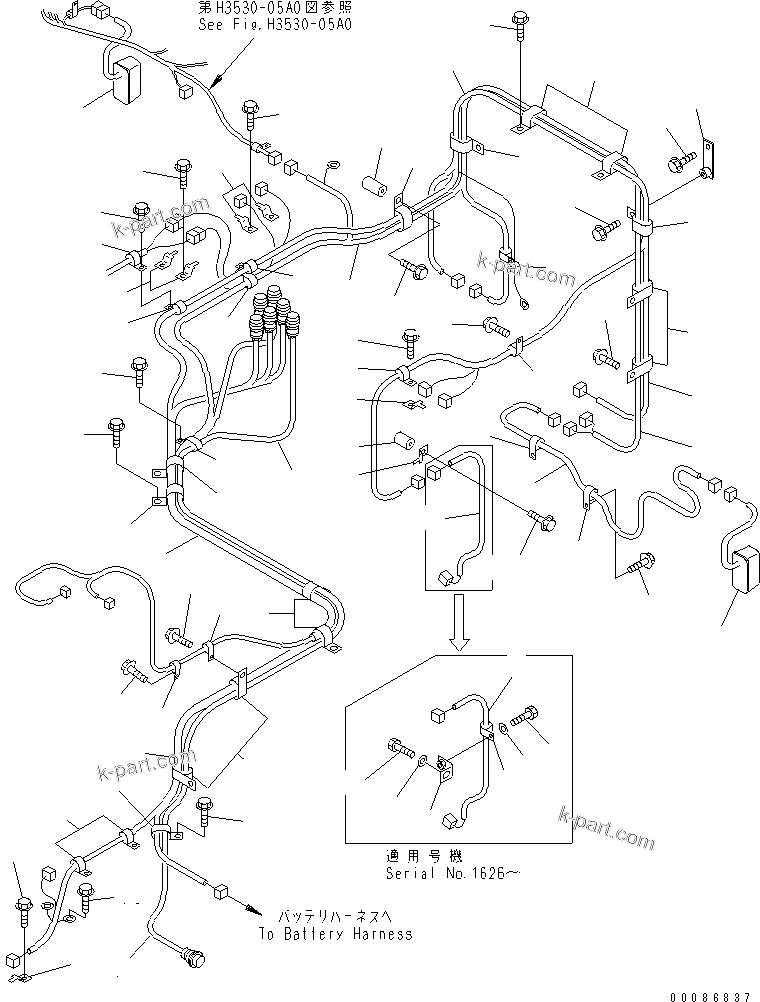 第H3530-05A0図参照
See Fig.H3530-05A0

k-part.com

k-part.com

k-part.com

k-part.com

適用号機
Serial No.1626～

バッテリハーネスへ
To Battery Harness

00086837