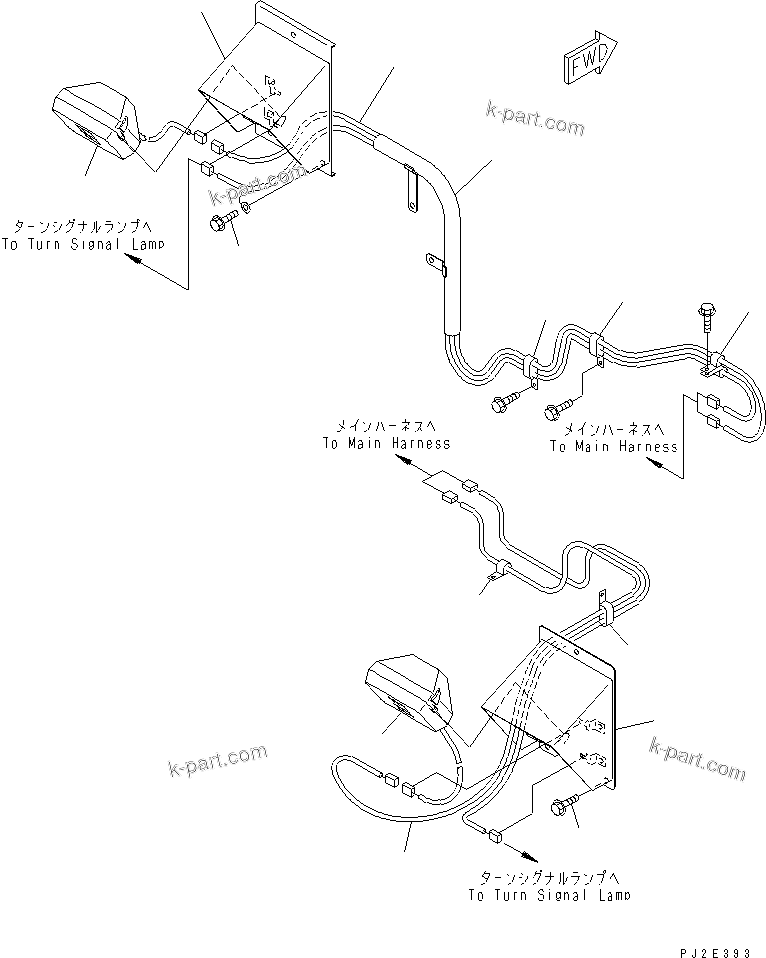 FWD

k-part.com

k-part.com

ターンシグナルランプへ
To Turn Signal Lamp

メインハーネスへ
To Main Harness

メインハーネスへ
To Main Harness

k-part.com

k-part.com

ターンシグナルランプへ
To Turn Signal Lamp

PJ2E393