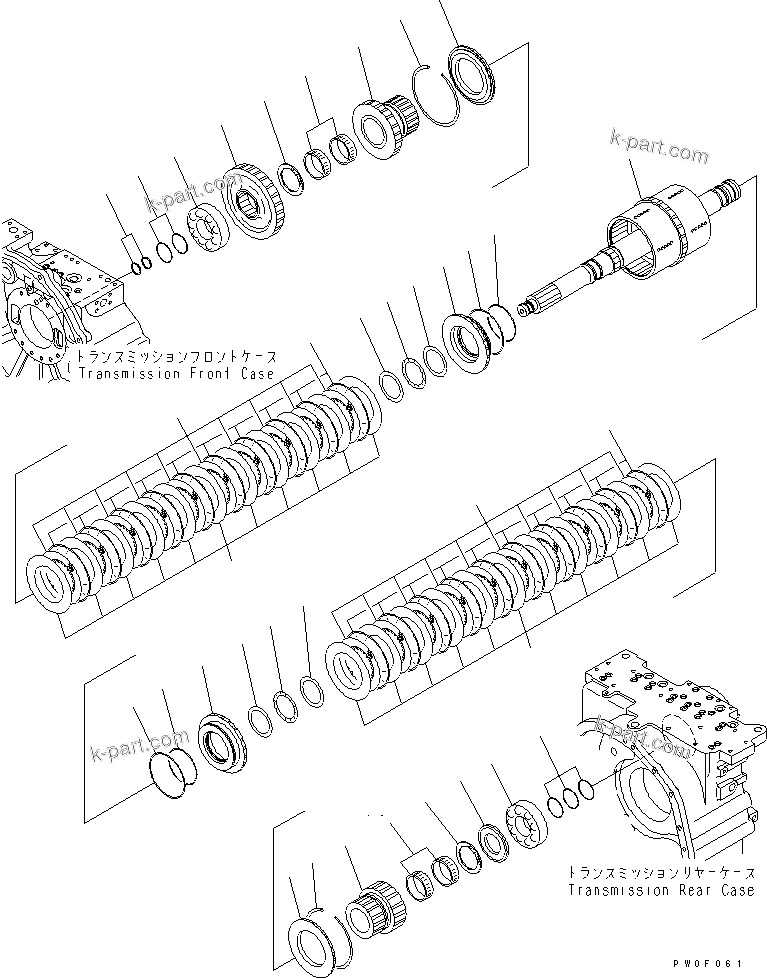 k-part.com

k-part.com

トランスミッションフロントケース
Transmission Front Case

k-part.com

k-part.com

トランスミッションリヤーケース
Transmission Rear Case

PW0F061