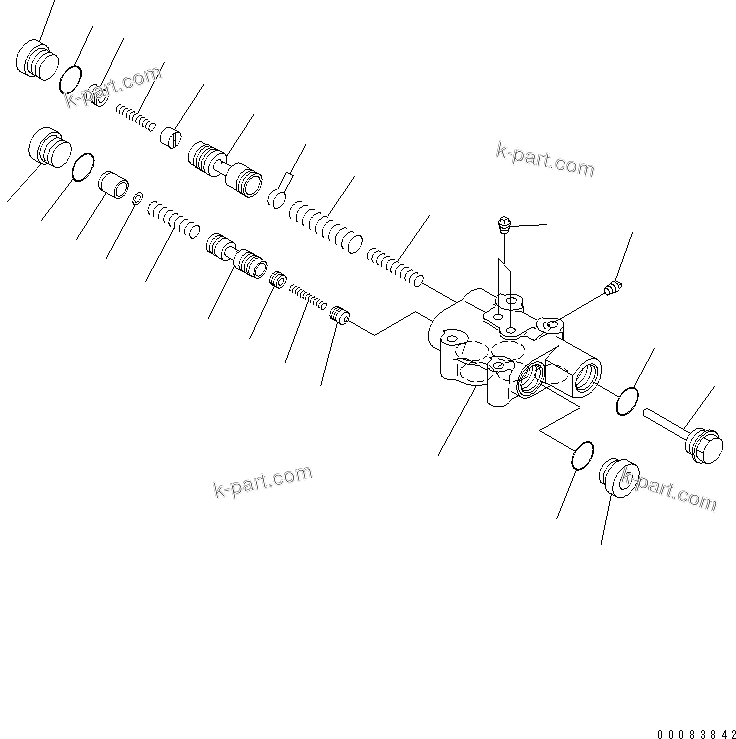 k-part.com

k-part.com

k-part.com

k-part.com

00083842