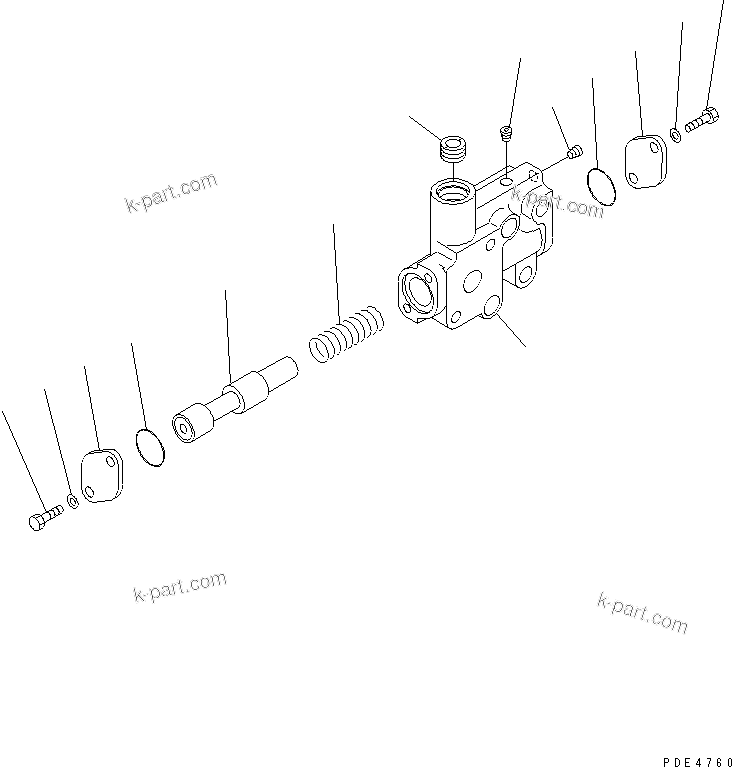 k-part.com

k-part.com

k-part.com

k-part.com

PDE4760