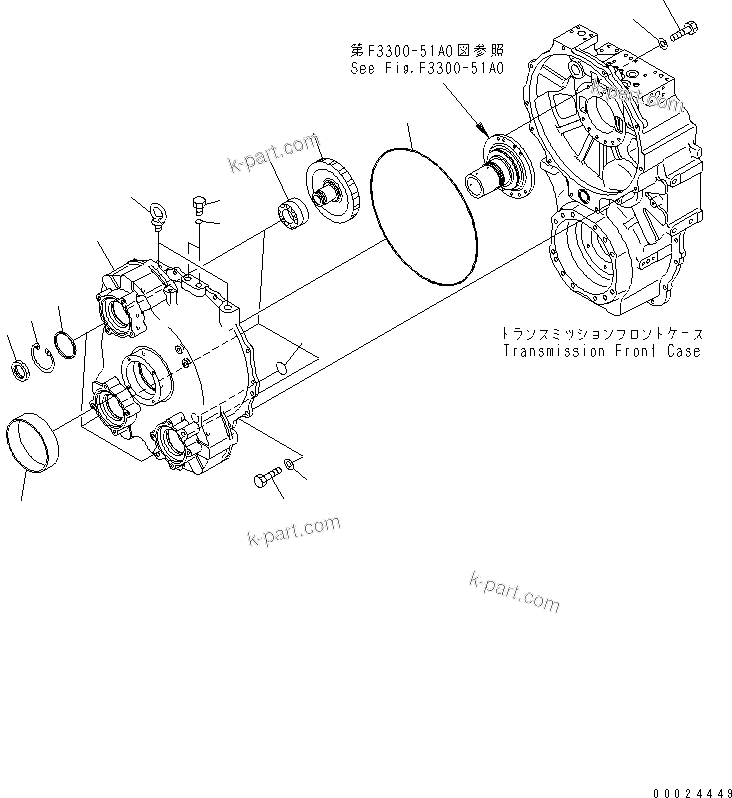 第F3300-51A0図参照
See Fig.F3300-51A0

k-part.com

k-part.com

トランスミッションフロントケース
Transmission Front Case

k-part.com

k-part.com

00024449