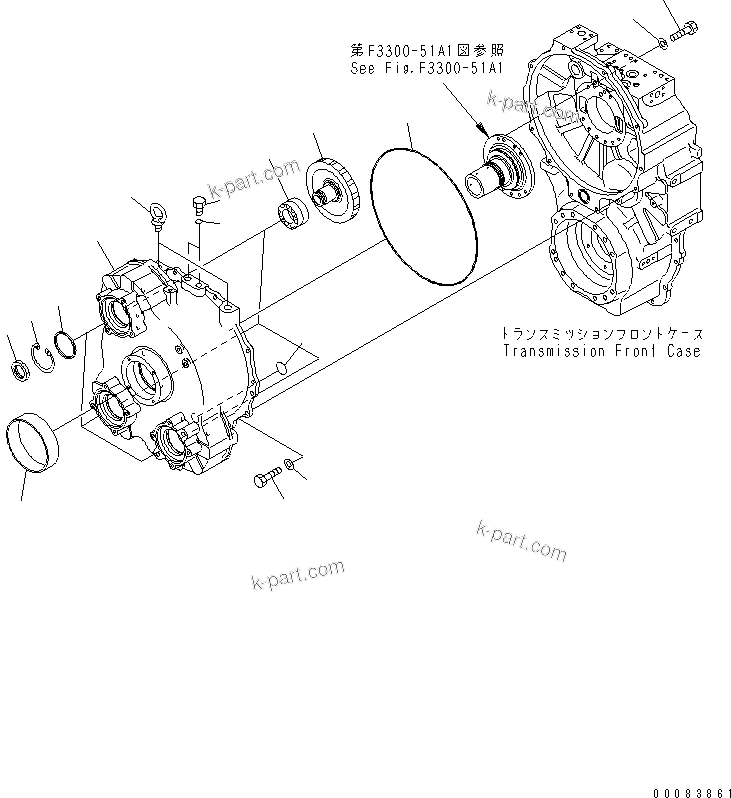 第F3300-51A1図参照
See Fig.F3300-51A1

k-part.com

k-part.com

トランスミッションフロントケース
Transmission Front Case

k-part.com

k-part.com

00083861