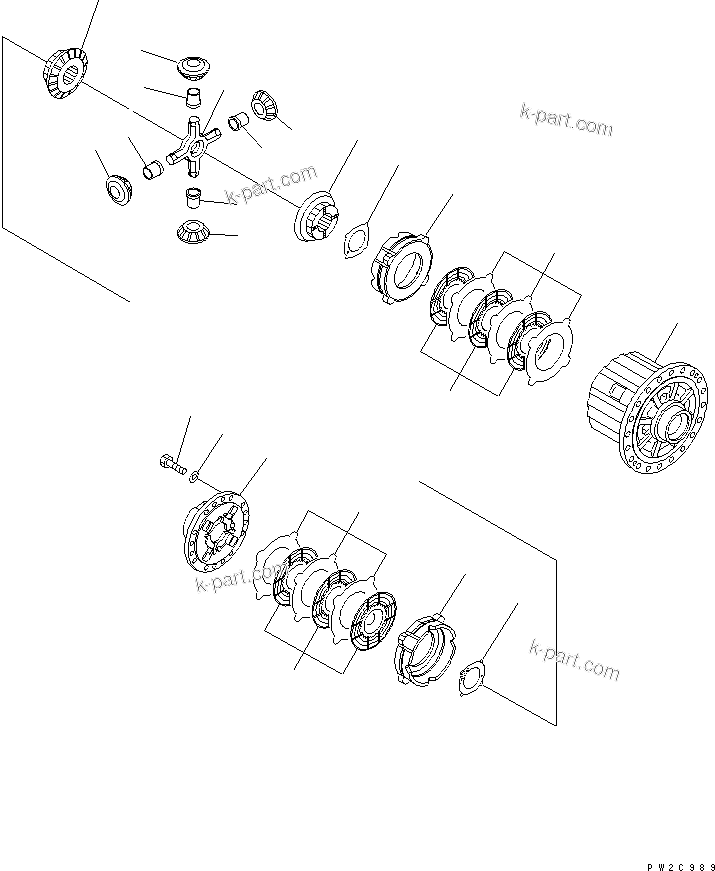 k-part.com
k-part.com
k-part.com
k-part.com
PW2C989