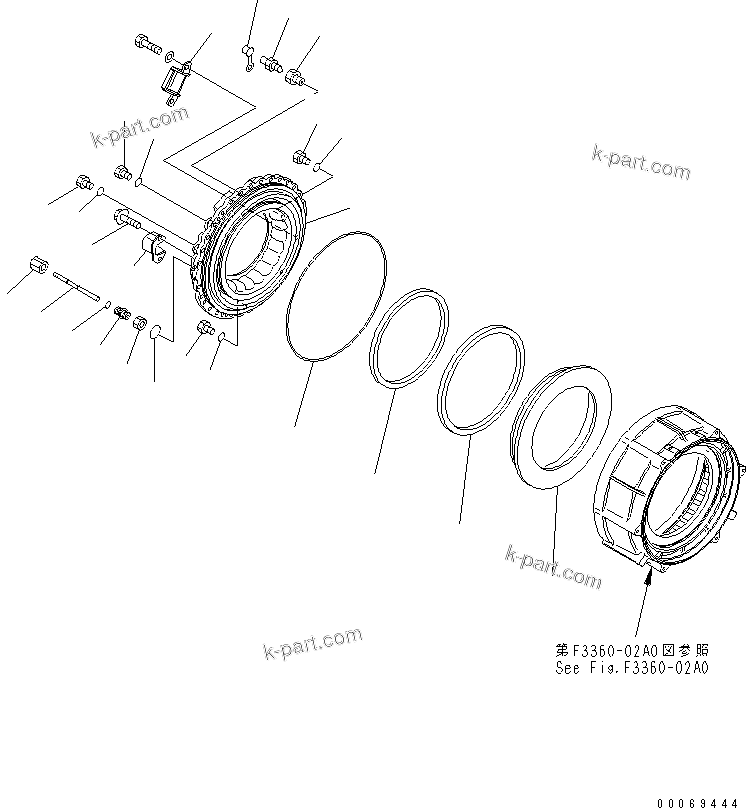 k-part.com

k-part.com

k-part.com

k-part.com

第F3360-02A0図参照
See Fig.F3360-02A0

00069444