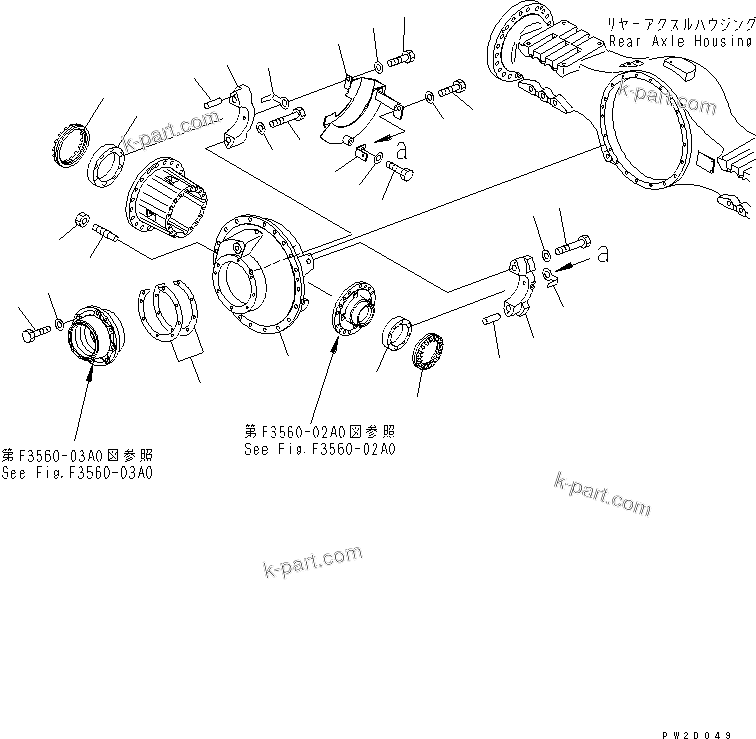 リヤーアクスルハウジング
Rear Axle Housing

k-part.com

k-part.com

a

a

第F3560-02A0図参照
See Fig.F3560-02A0

第F3560-03A0図参照
See Fig.F3560-03A0

k-part.com

k-part.com

PW2D049