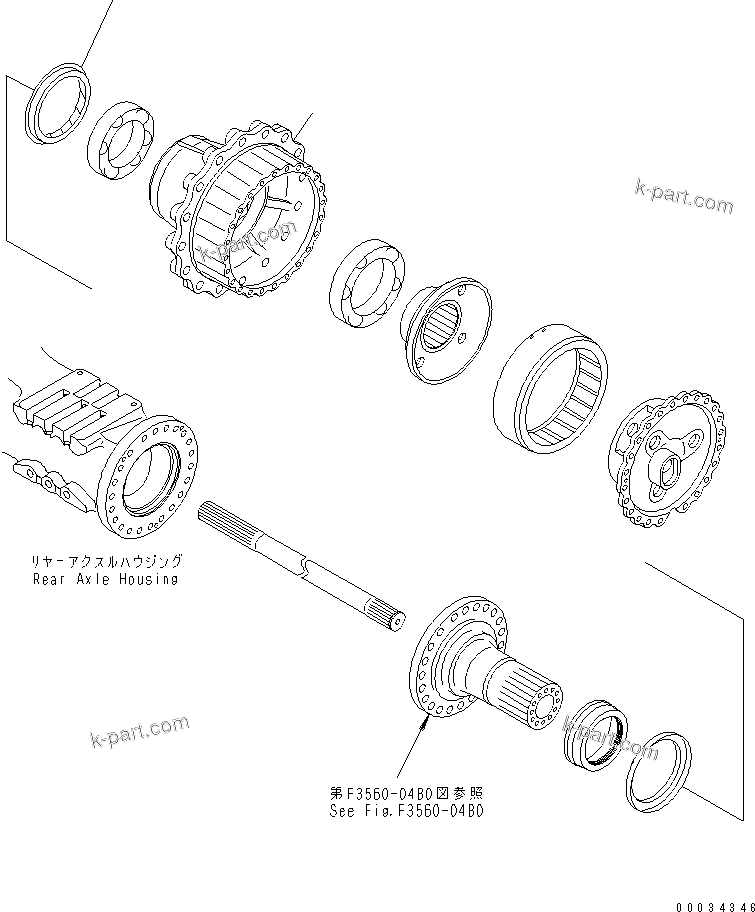 k-part.com

k-part.com

リヤーアクスルハウジング
Rear Axle Housing

k-part.com

k-part.com

第F3560-04B0図参照
See Fig.F3560-04B0

00034346