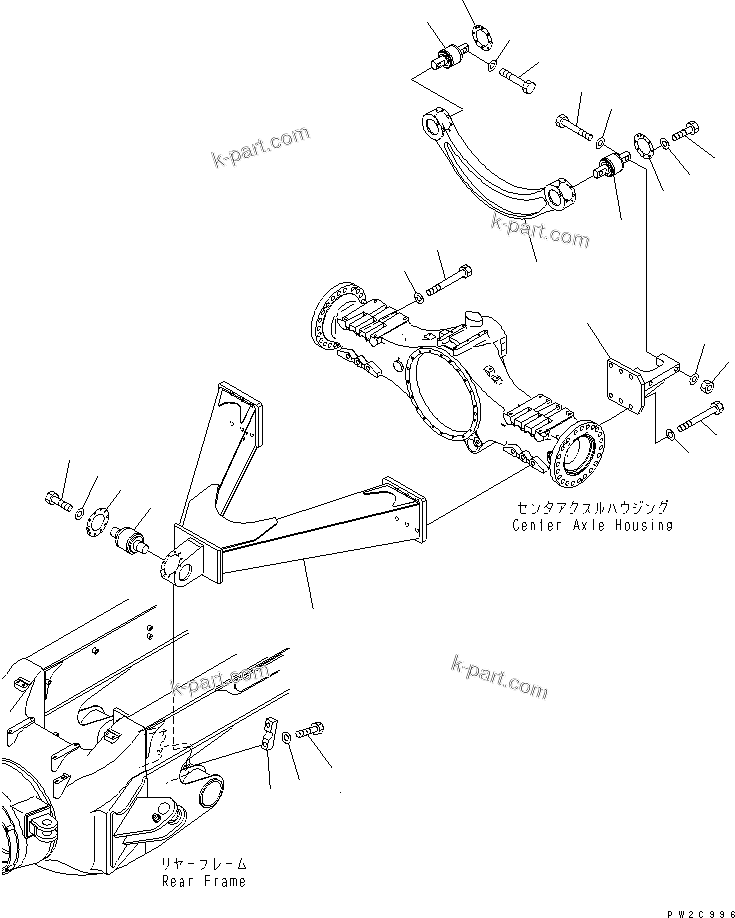 k-part.com

k-part.com

センタアクスルハウジング
Center Axle Housing

k-part.com

k-part.com

リヤーフレーム
Rear Frame

PW2C996