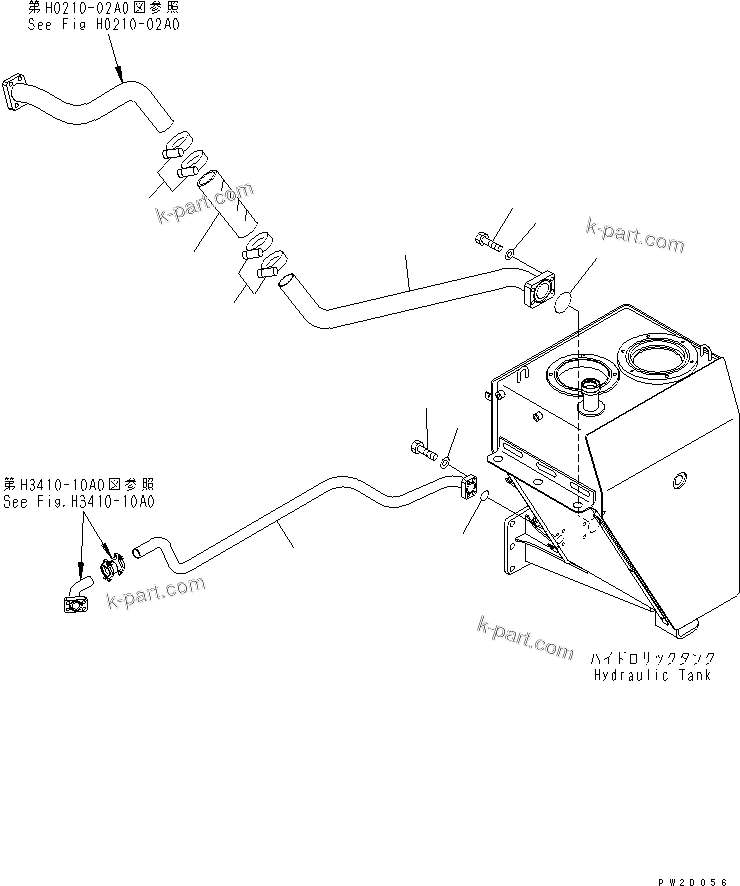 第H0210-02A0図参照
See Fig H0210-02A0

k-part.com

k-part.com

第H3410-10A0図参照
See Fig.H3410-10A0

k-part.com

k-part.com

ハイドロリックタンク
Hydraulic Tank

PW2D056