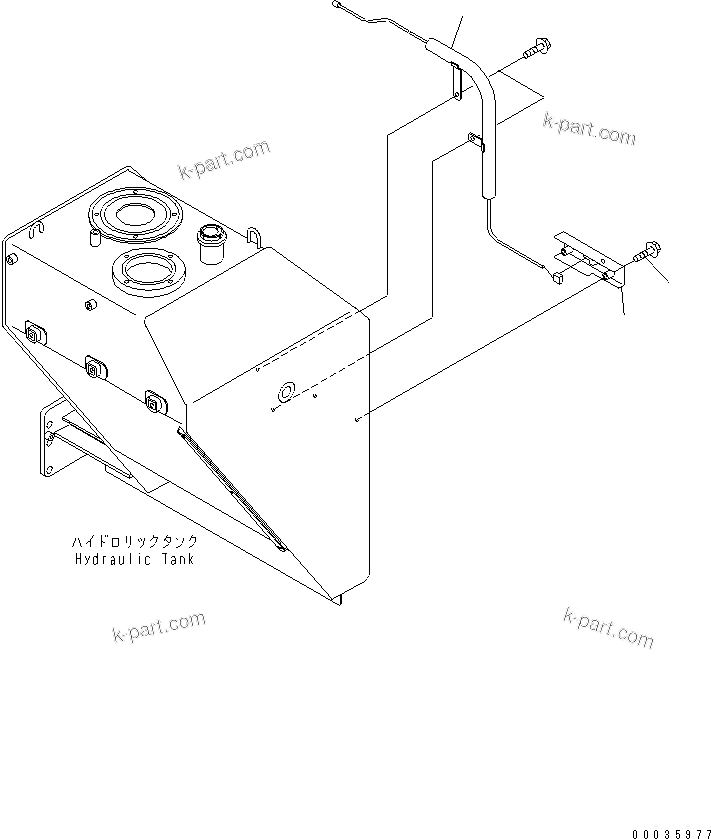 k-part.com

k-part.com

ハイドロリックタンク
Hydraulic Tank

k-part.com

k-part.com

00035977