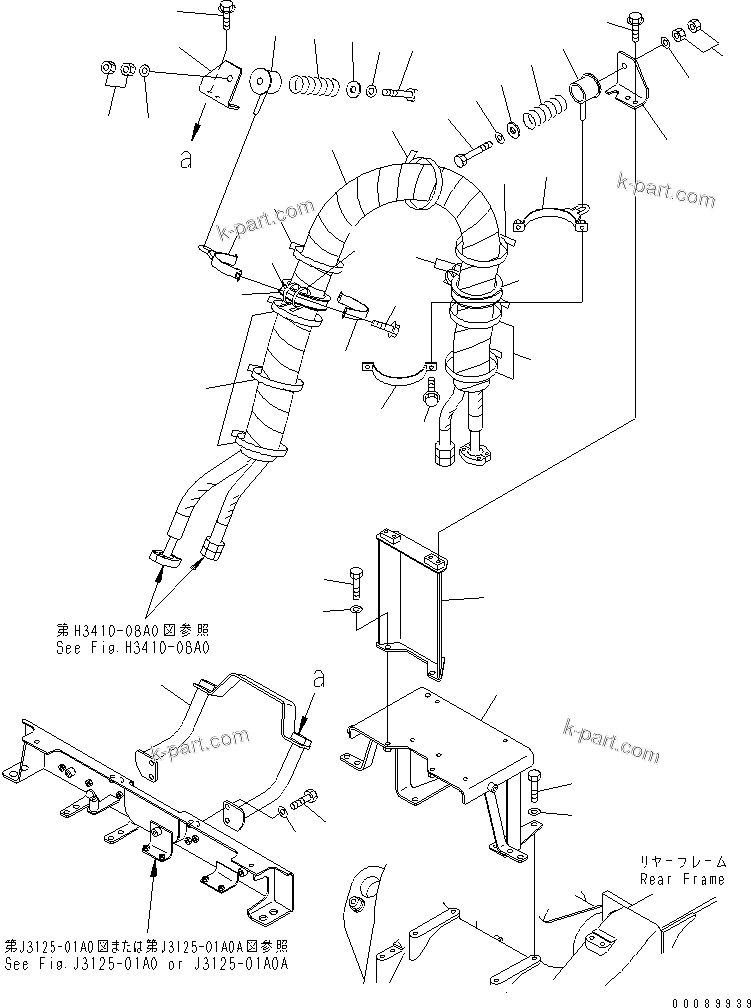 a

k-part.com

k-part.com

第H3410-08A0図参照
See Fig.H3410-08A0

a

k-part.com

k-part.com

リヤーフレーム
Rear Frame

第J3125-01A0図または第J3125-01A0A図参照
See Fig.J3125-01A0 or J3125-01A0A

00089939