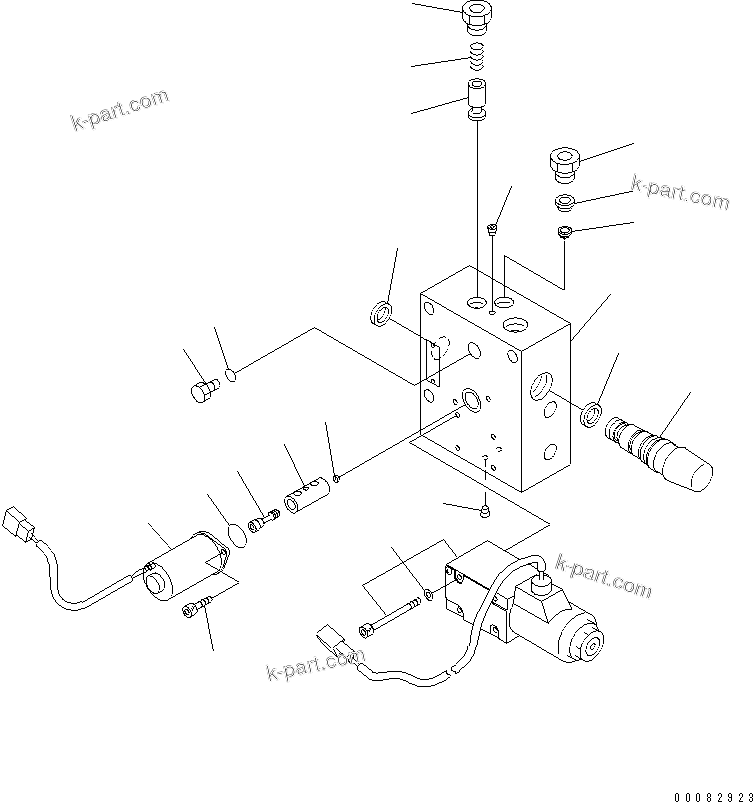 k-part.com

k-part.com

k-part.com

k-part.com

00082923