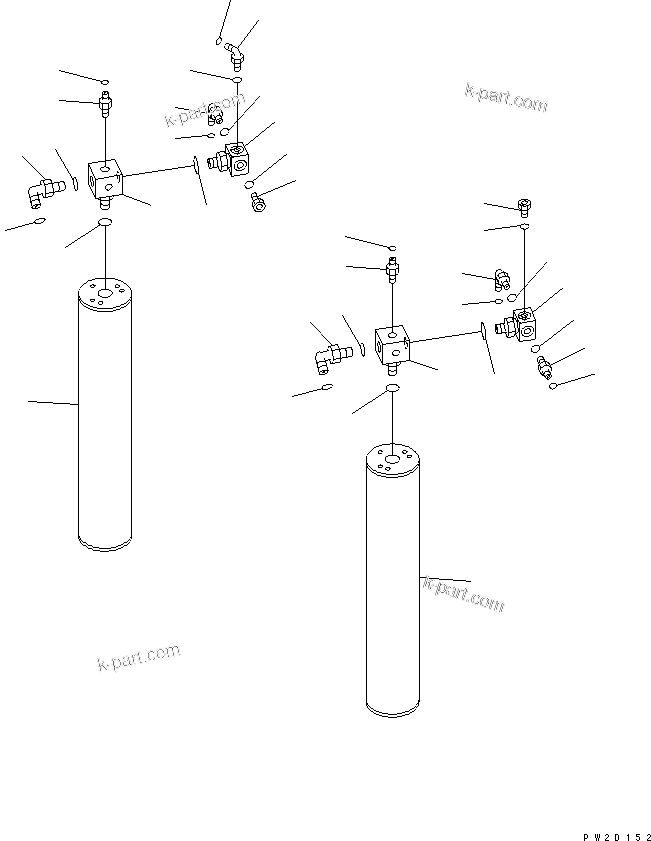 k-part.com

k-part.com

k-part.com

k-part.com

PW20152