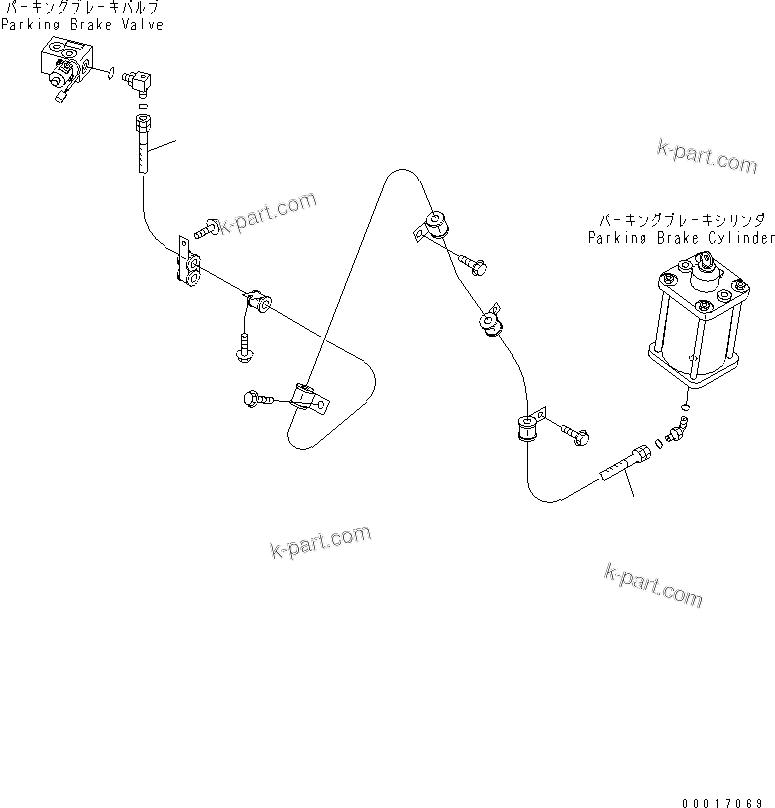 パーキングブレーキバルブ
Parking Brake Valve

k-part.com

k-part.com

パーキングブレーキシリンダ
Parking Brake Cylinder

k-part.com

k-part.com

00017069