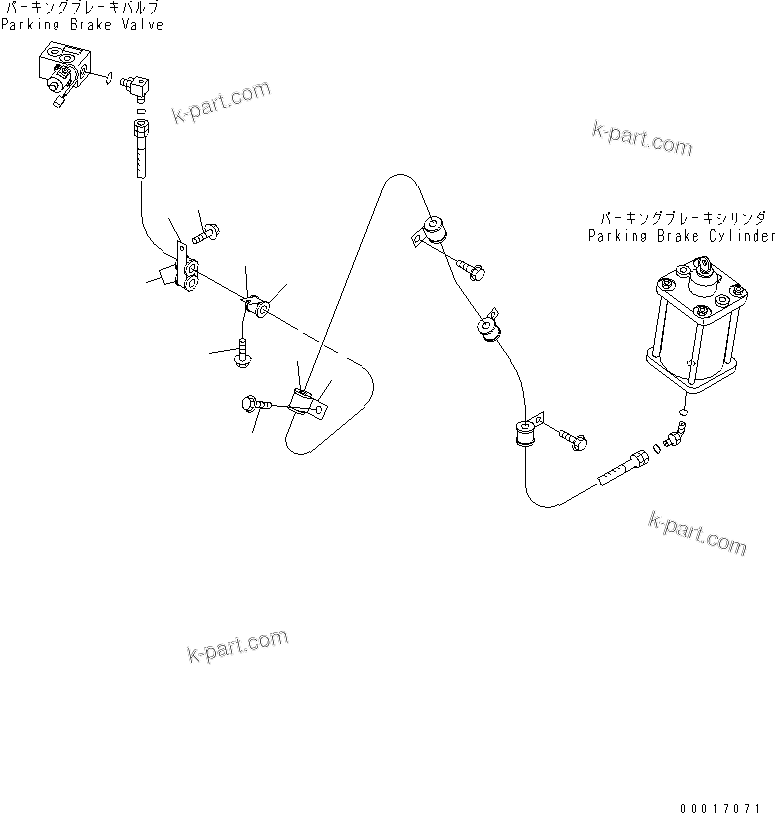 パーキングブレーキバルブ
Parking Brake Valve

k-part.com

k-part.com

パーキングブレーキシリンダ
Parking Brake Cylinder

k-part.com

k-part.com

00017071