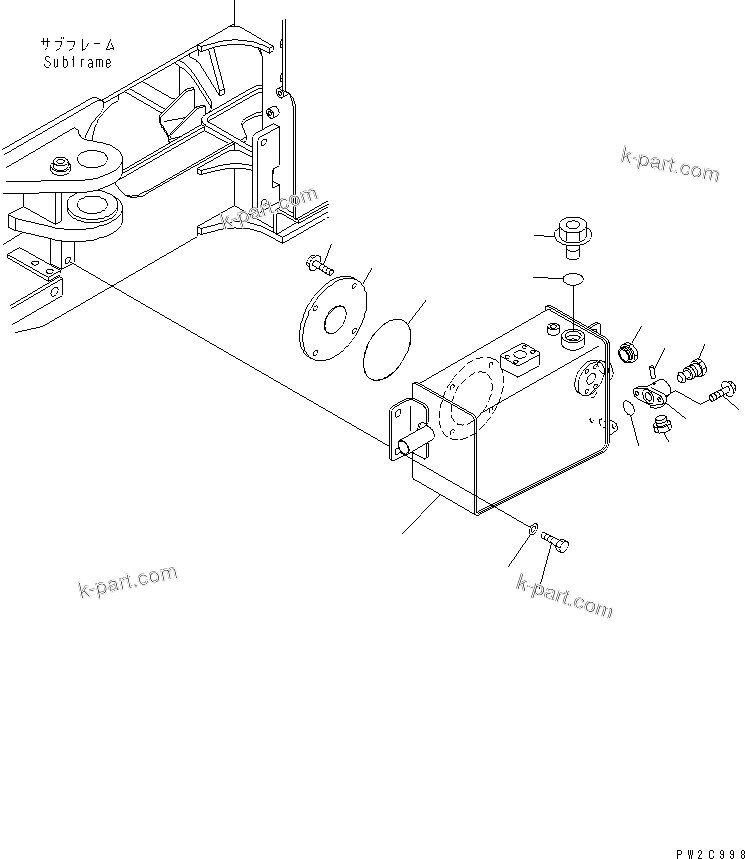 サブフレーム
Subframe

k-part.com

k-part.com

k-part.com

k-part.com

PW2C998