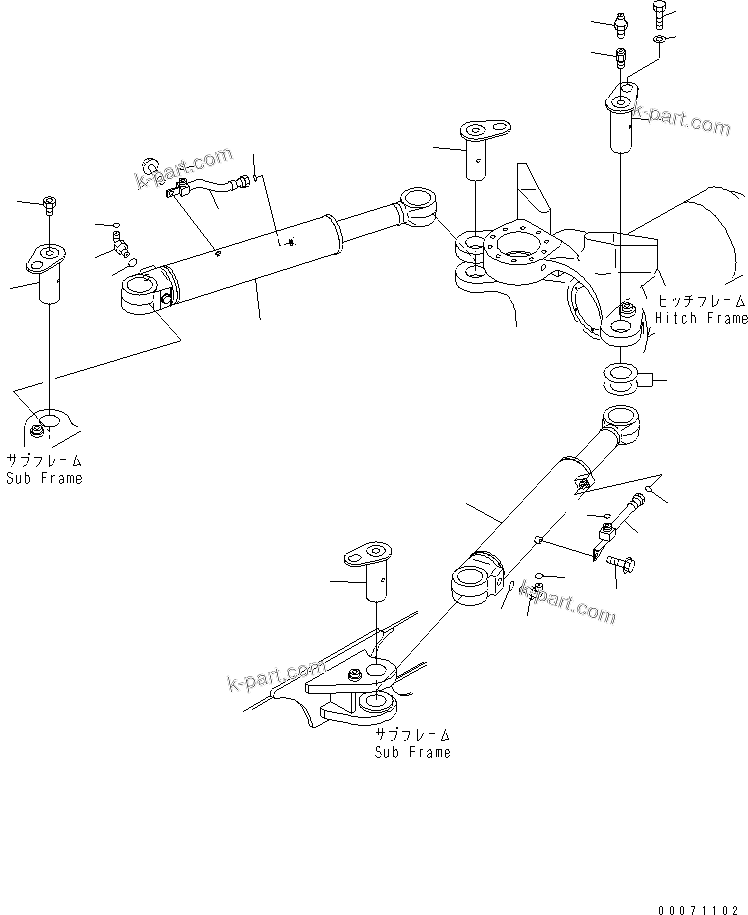 k-part.com

k-part.com

ヒッチフレーム
Hitch Frame

サブフレーム
Sub Frame

k-part.com

k-part.com

サブフレーム
Sub Frame

00071102