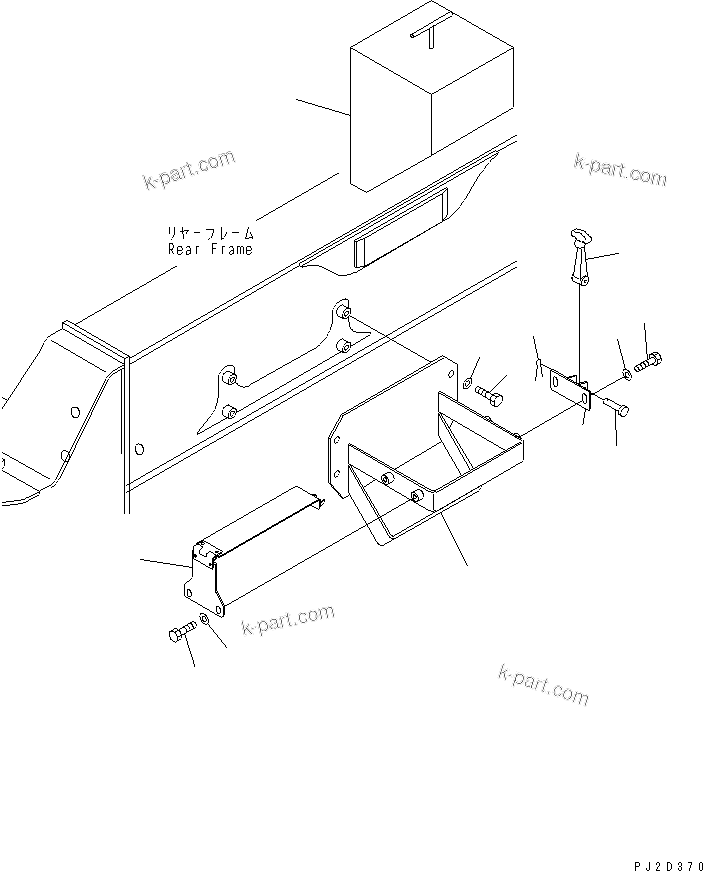 k-part.com

k-part.com

リヤーフレーム
Rear Frame

k-part.com

k-part.com

PJ2D370