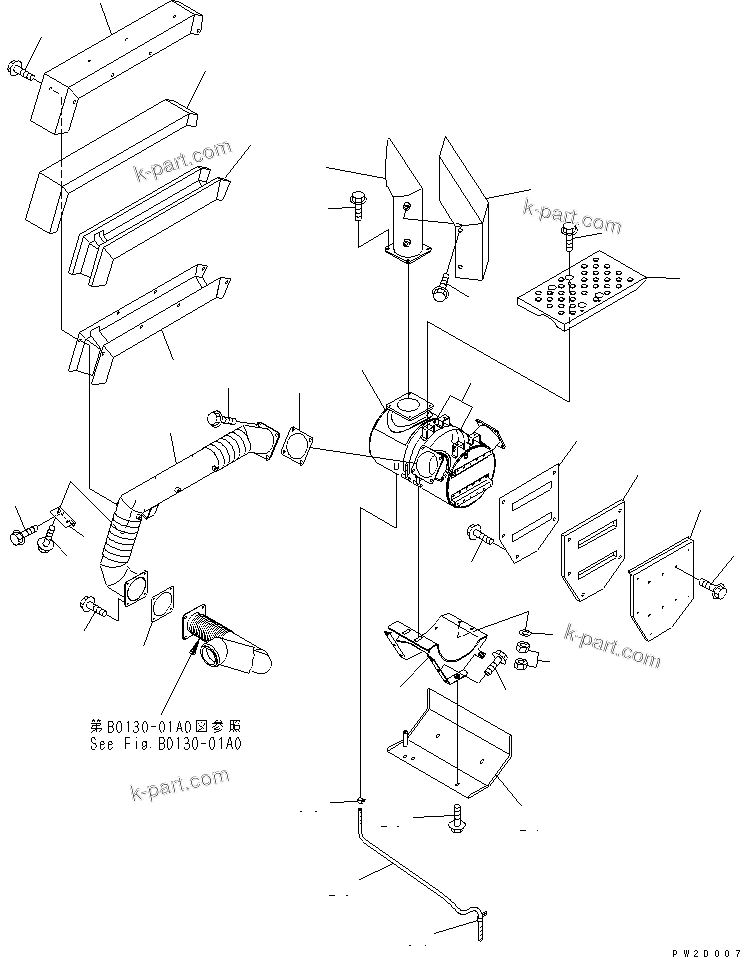 k-part.com

k-part.com

k-part.com

第B0130-01A0図参照
See Fig.B0130-01A0

k-part.com

PW2D007