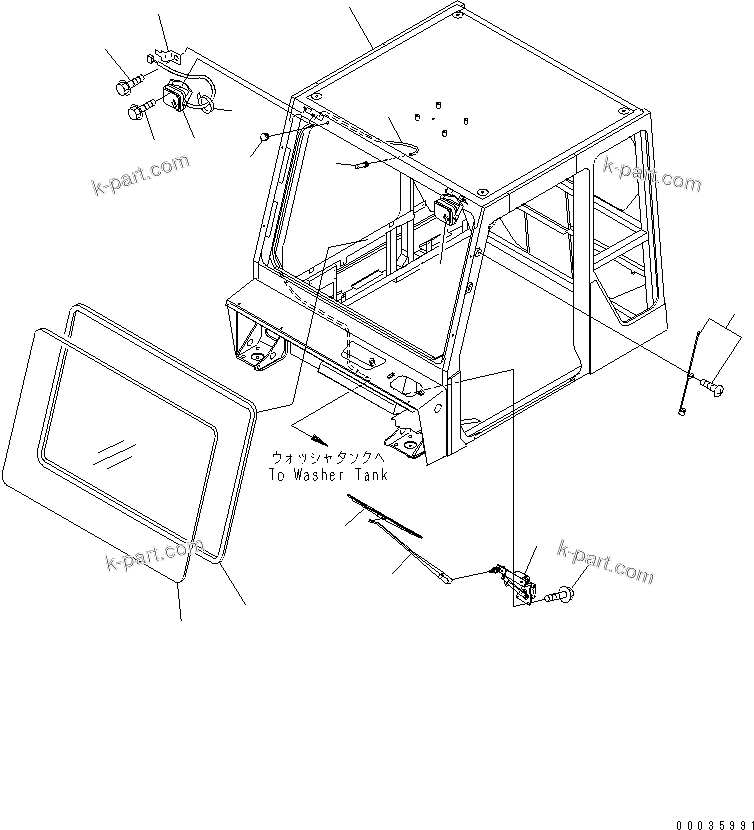 k-part.com

k-part.com

ウォッシャタンクへ
To Washer Tank

k-part.com

k-part.com

00035991