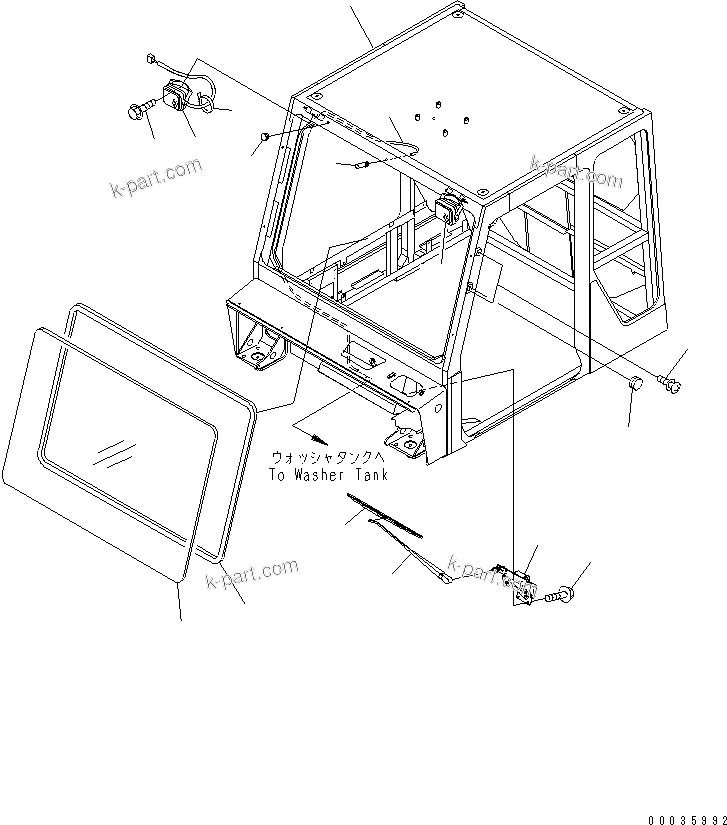 k-part.com

k-part.com

ウォッシャタンクへ
To Washer Tank

k-part.com

k-part.com

00035992