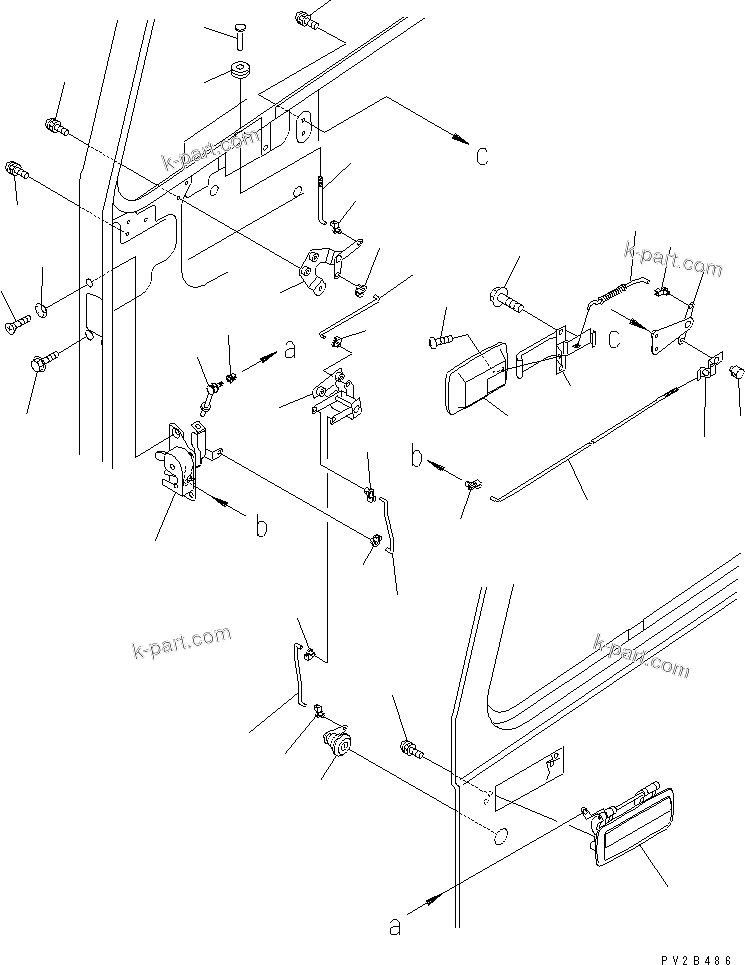 k-part.com
c
k-part.com
a
c
b
b
k-part.com
k-part.com
a
PV2B486