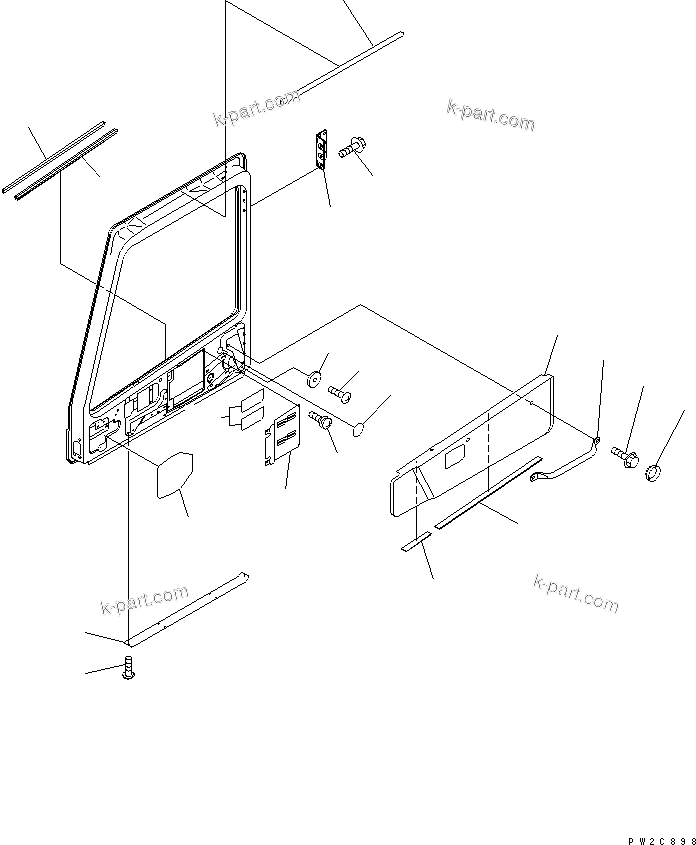 k-part.com

k-part.com

k-part.com

k-part.com

PW2C898