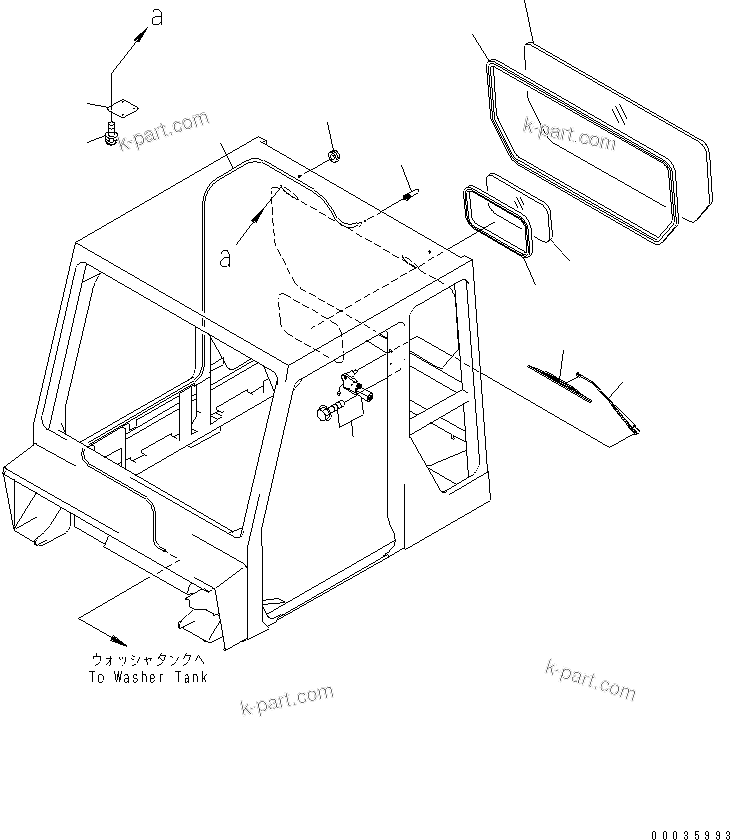 a

k-part.com

k-part.com

a

ウォッシャタンクへ
To Washer Tank

k-part.com

k-part.com

00035993