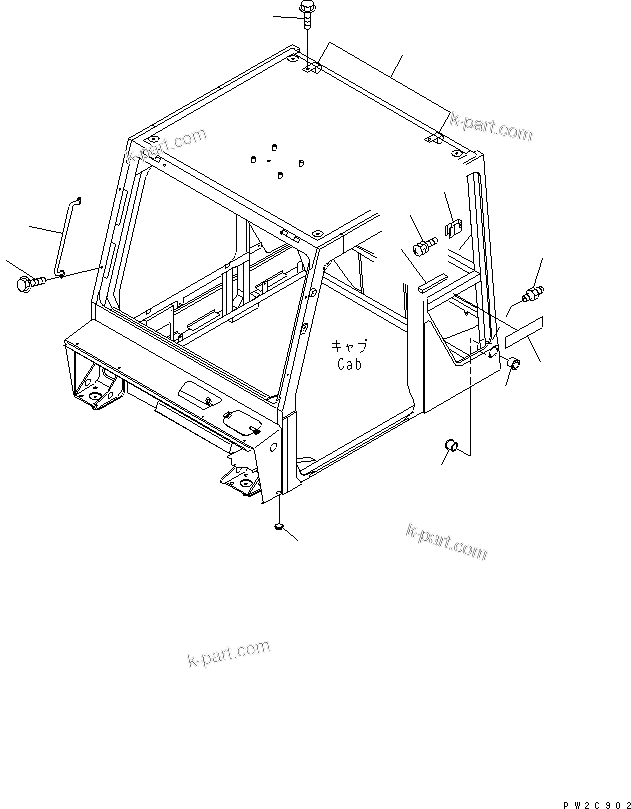 k-part.com

k-part.com

キャブ
Cab

k-part.com

k-part.com

PW2C902