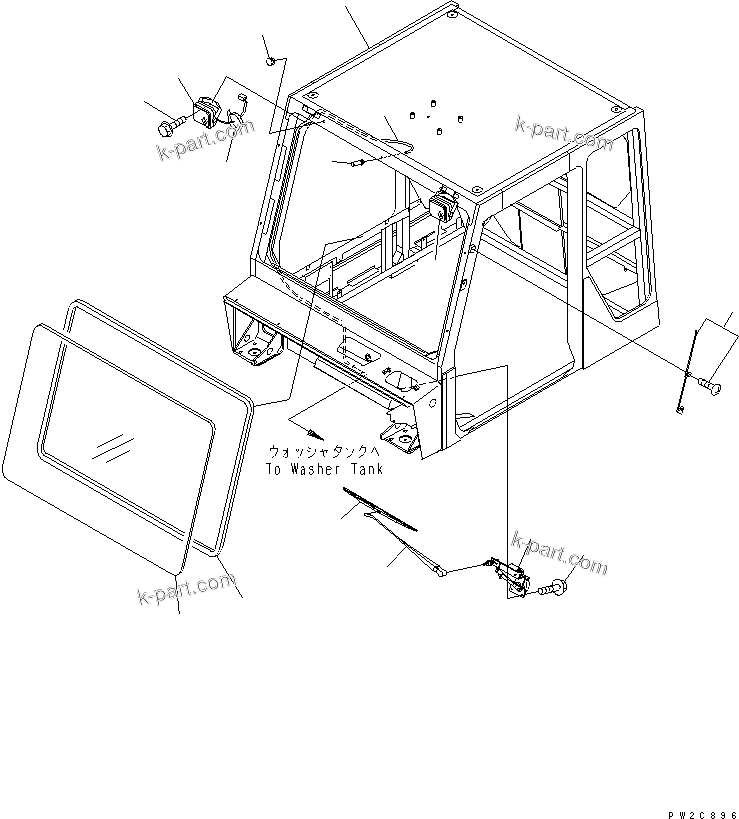 k-part.com

k-part.com

ウォッシャタンクへ
To Washer Tank

k-part.com

k-part.com

PW2C896