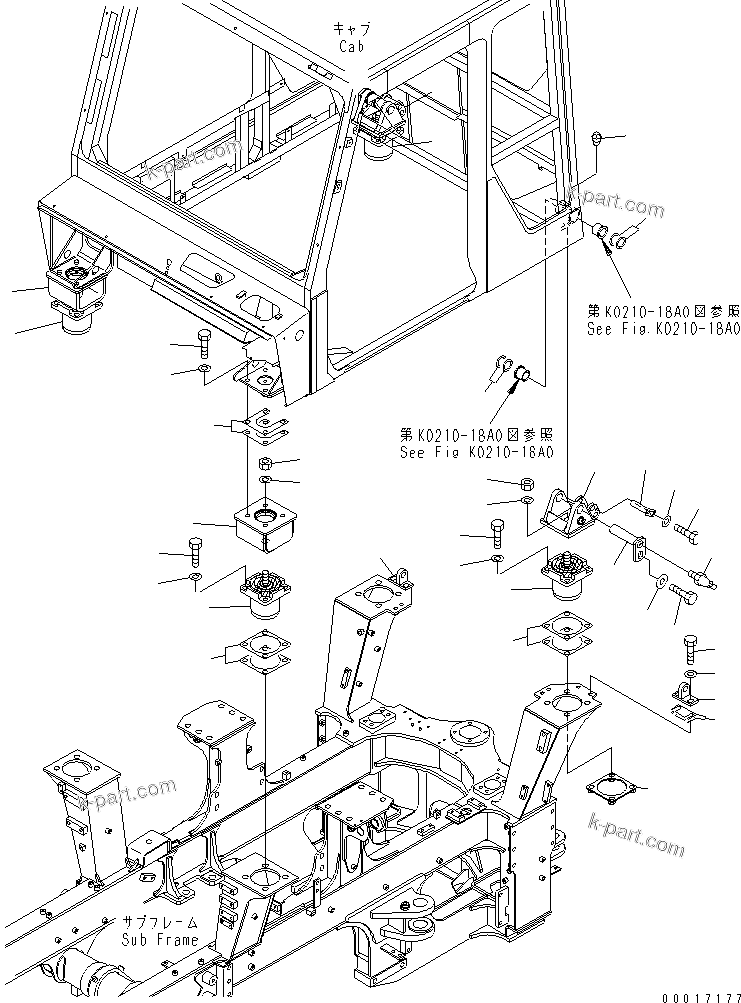 キャブ
Cab

k-part.com

k-part.com

第K0210-18A0図参照
See Fig.K0210-18A0

第K0210-18A0図参照
See Fig K0210-18A0

k-part.com

k-part.com

サブフレーム
Sub Frame

00017177