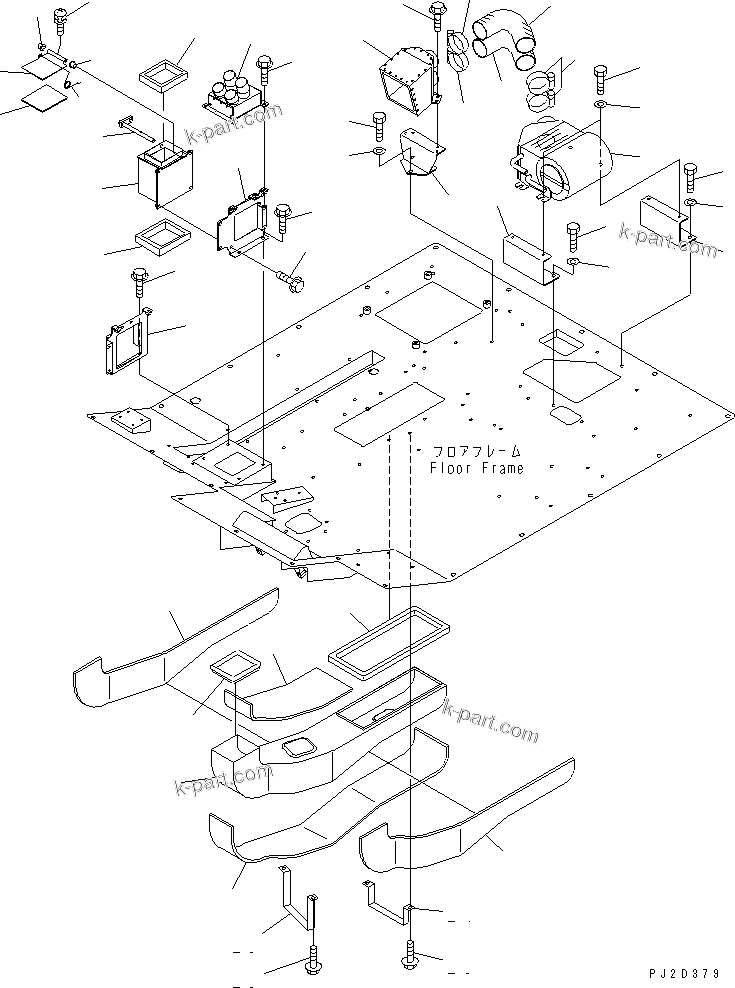 k-part.com
k-part.com
フロアフレーム
Floor Frame
k-part.com
k-part.com
PJ2D379