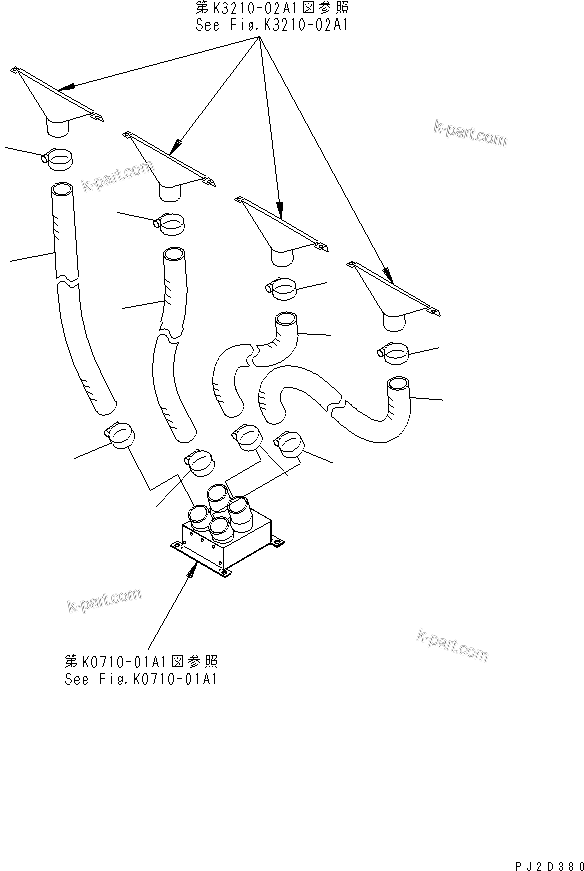 第K3210-02A1図参照
See Fig.K3210-02A1

k-part.com

k-part.com

k-part.com

k-part.com

第K0710-01A1図参照
See Fig.K0710-01A1

PJ2D380