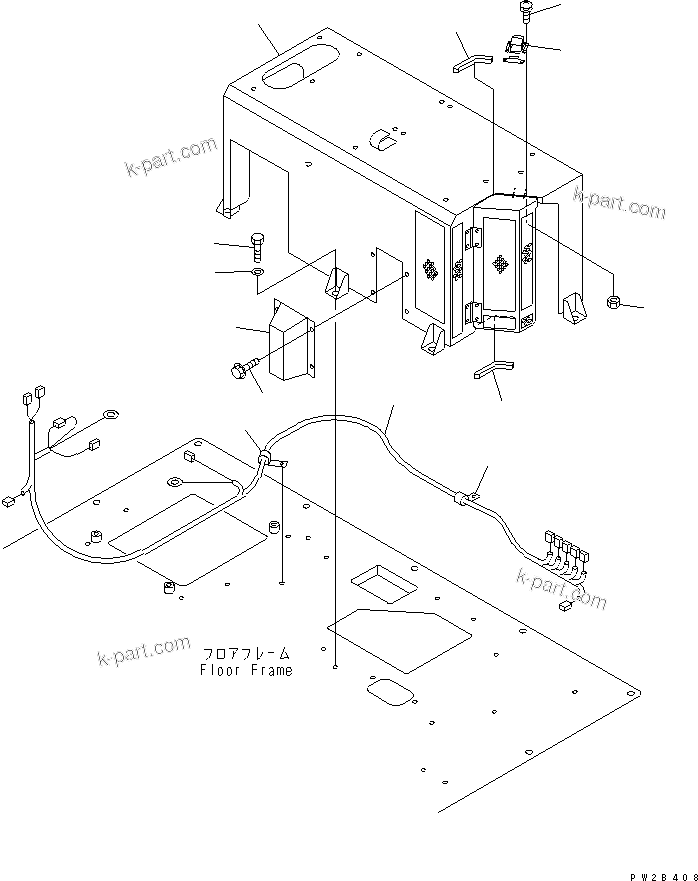 k-part.com

k-part.com

k-part.com

k-part.com

フロアフレーム
Floor Frame

PW2B408