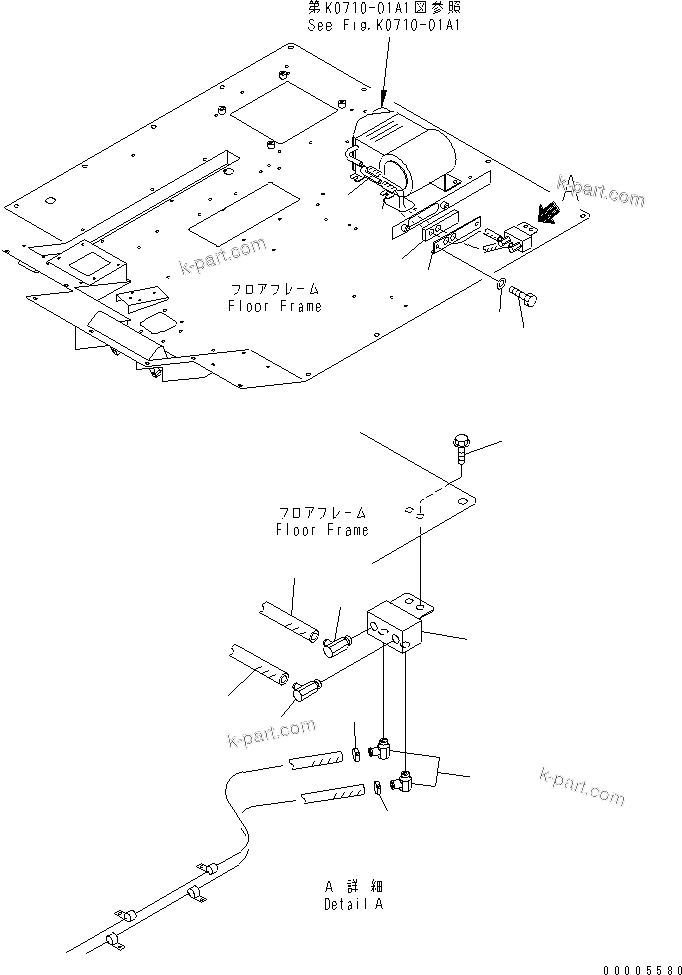 第K0710-01A1図参照
See Fig.K0710-01A1

A

k-part.com

k-part.com

フロアフレーム
Floor Frame

フロアフレーム
Floor Frame

k-part.com

k-part.com

A 詳細
Detail A

00005580