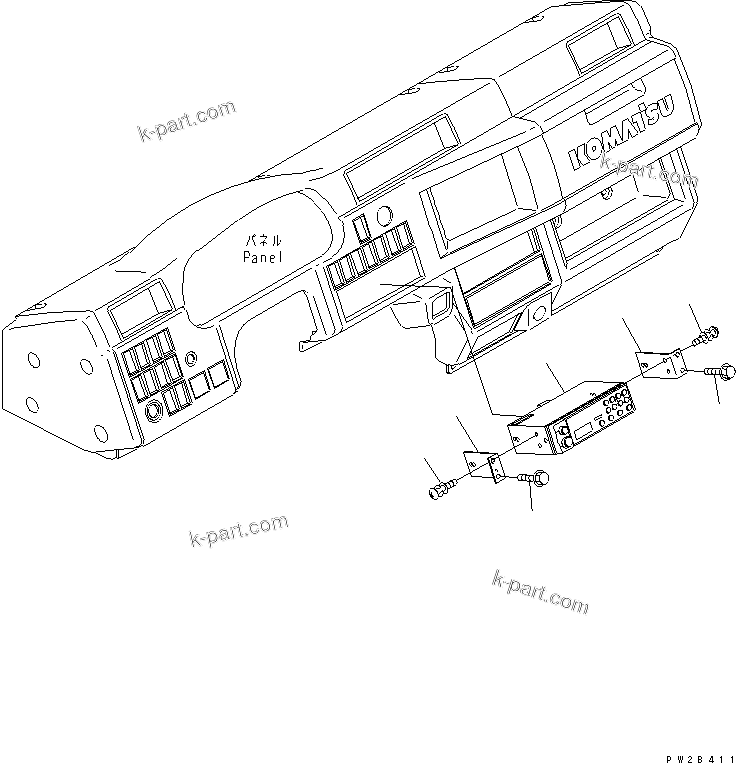 k-part.com

KOMATSU

k-part.com

パネル
Panel

k-part.com

k-part.com

PW2B411