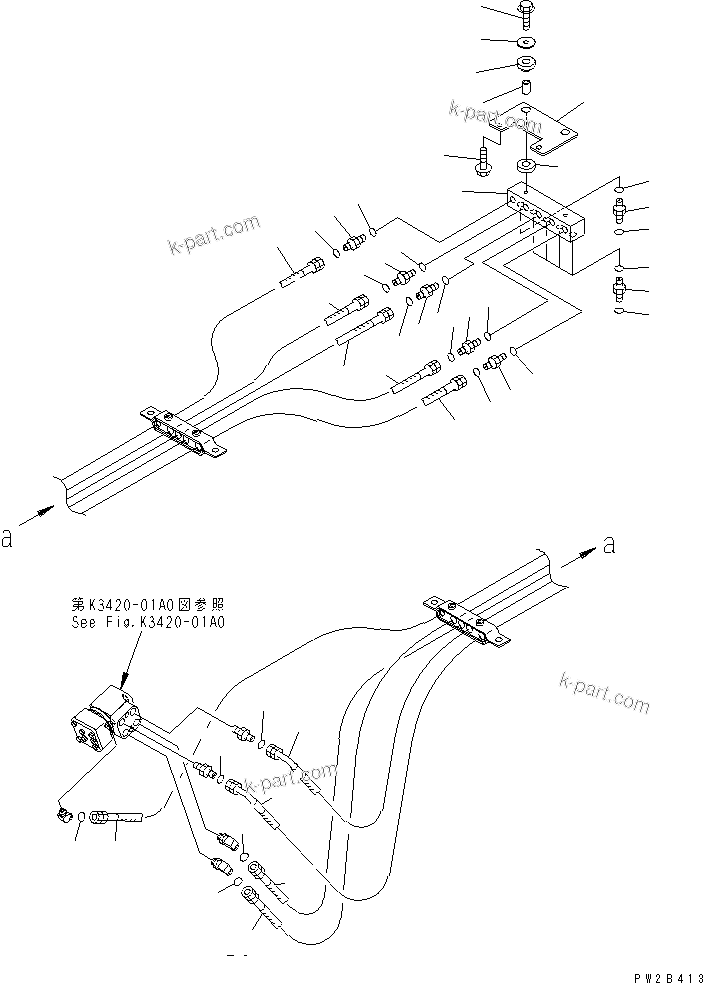 k-part.com

k-part.com

a

a

第K3420-01A0図参照
See Fig.K3420-01A0

k-part.com

k-part.com

PW2B413