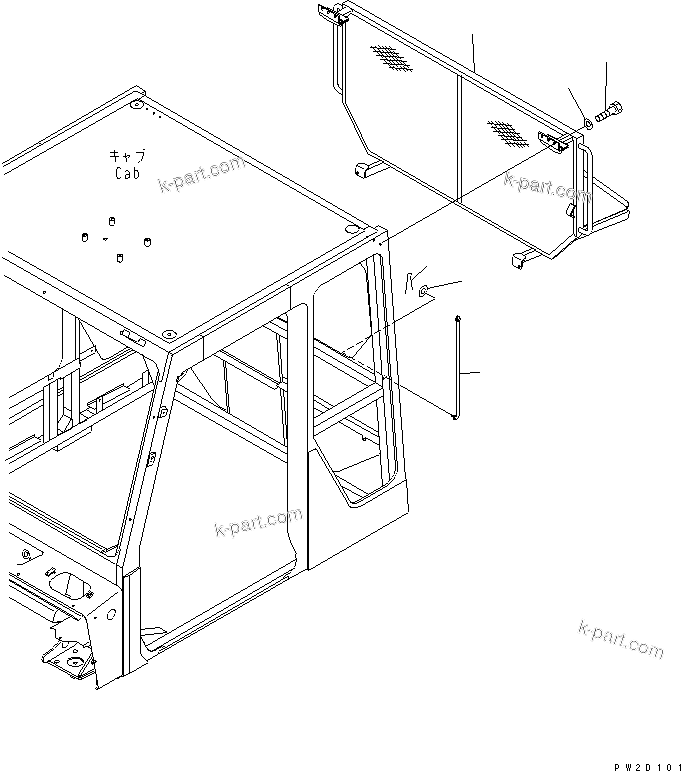 キャブ
Cab

k-part.com

k-part.com

k-part.com

k-part.com

PW2D101