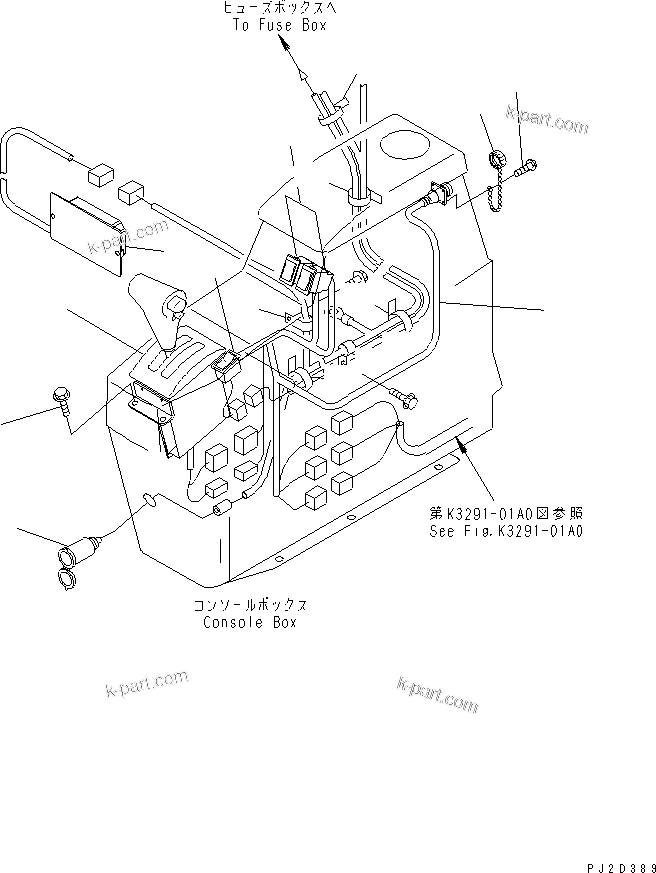 ヒューズボックスへ
To Fuse Box

k-part.com

k-part.com

第K3291-01A0図参照
See Fig.K3291-01A0

コンソールボックス
Console Box

k-part.com

k-part.com

PJ2D389