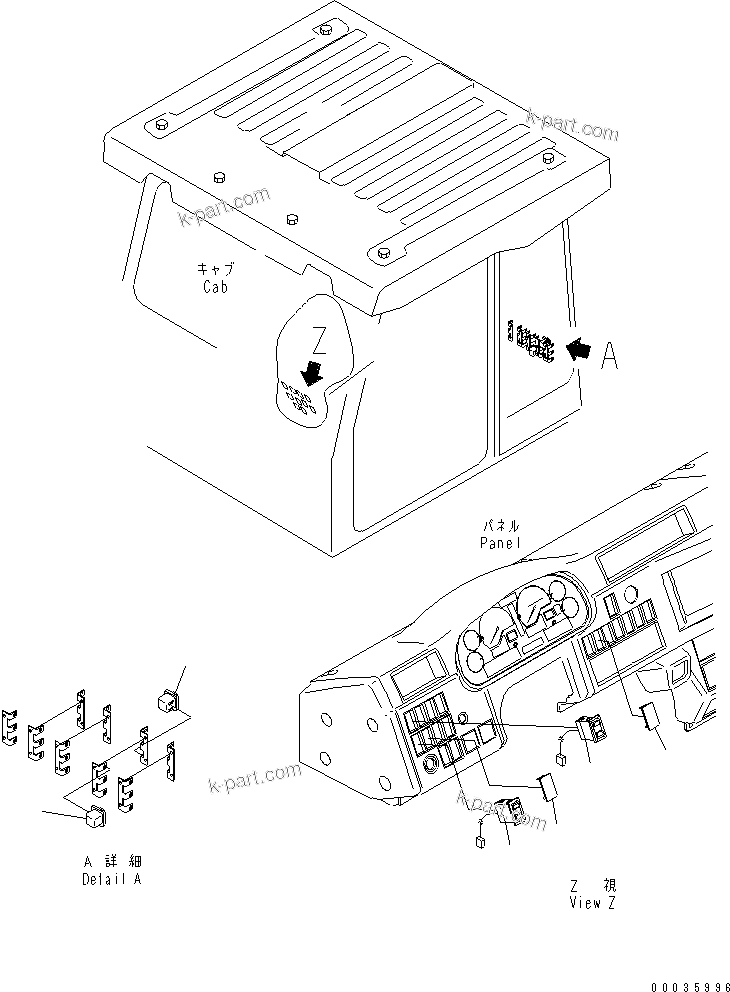 k-part.com

k-part.com

キャブ
Cab

Z

A

パネル
Panel

k-part.com

k-part.com

A 詳細
Detail A

Z 視
View Z

00035996