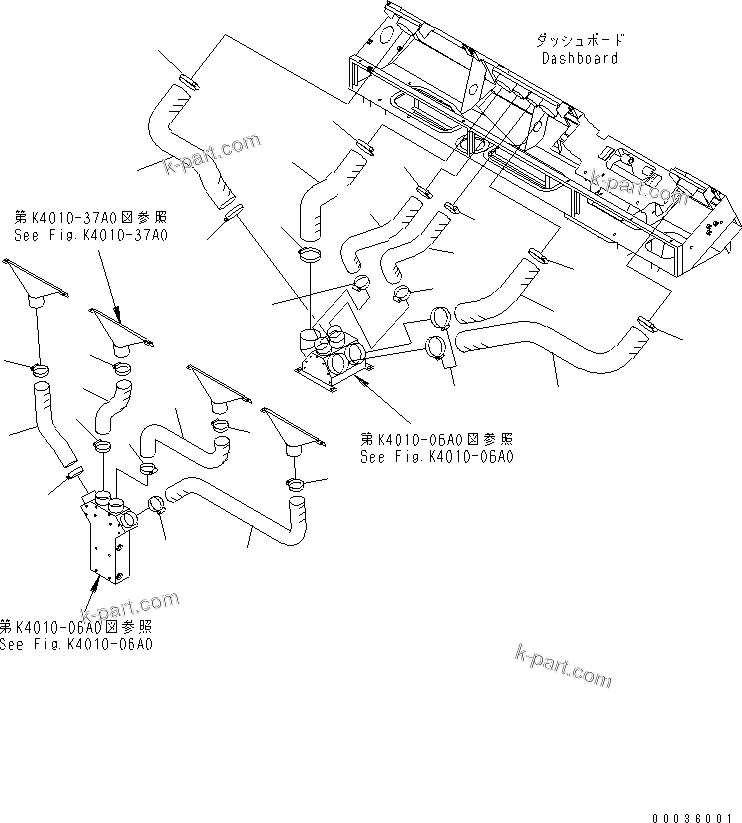 ダッシュボード
Dashboard

k-part.com

k-part.com

第K4010-37A0図参照
See Fig.K4010-37A0

第K4010-06A0図参照
See Fig.K4010-06A0

k-part.com

第K4010-06A0図参照
See Fig.K4010-06A0

k-part.com

00036001